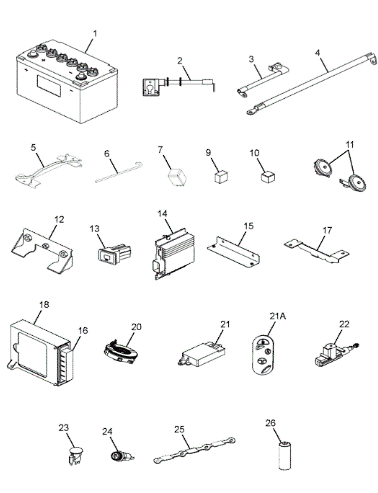 1
2
3
4
5
6
7
9
10
11
12
13
14
15
17
18
16
20
21
21A
22
23
24
25
26