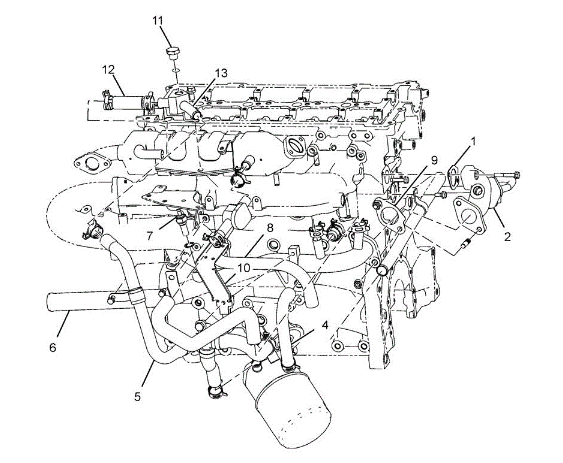 11
12
13
1
9
2
7
8
10
6
4
5