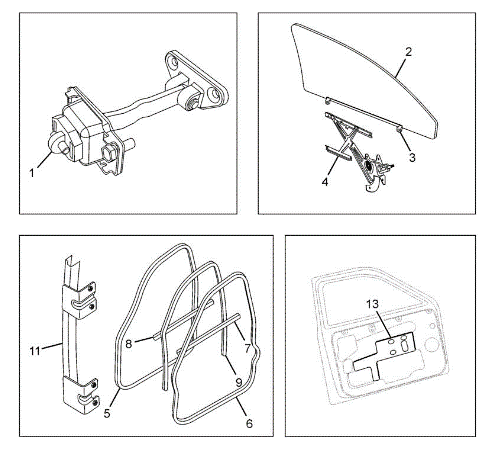 1

2

3

4

11

8

7

9

5

6

13