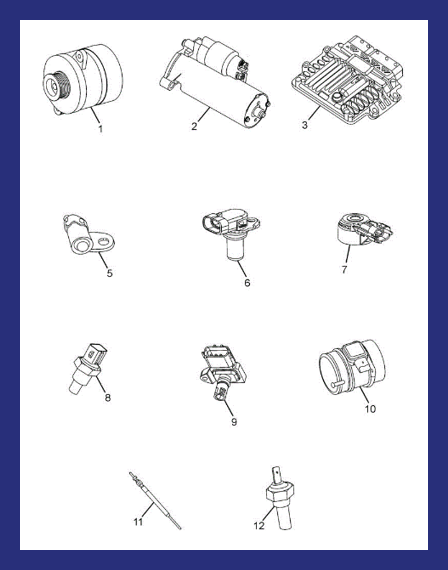 1
2
3
5
6
7
8
9
10
11
12